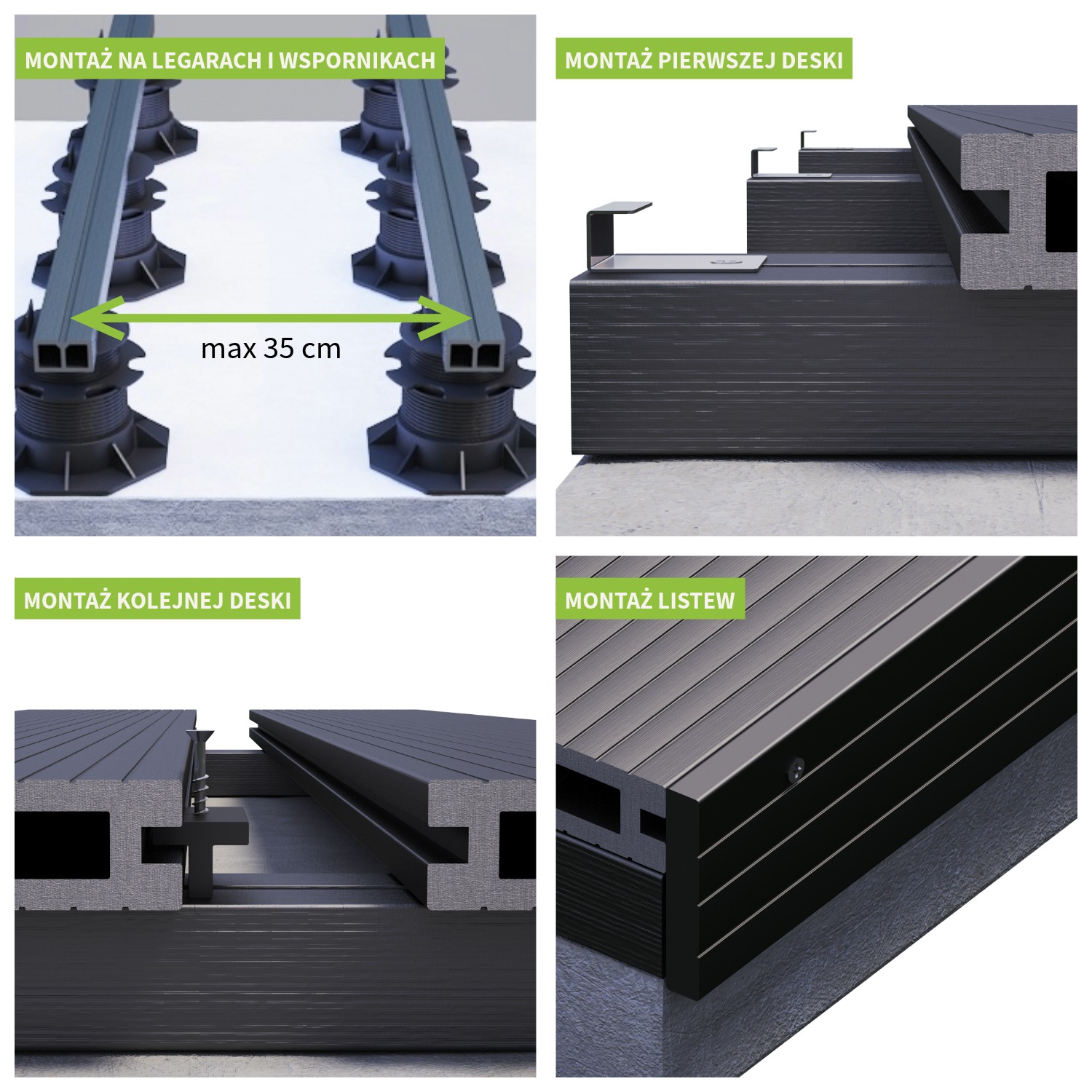 MONTAŻ NA LEGARACH I WSPORNIKACH

max 35 cm

MONTAŻ PIERWSZEJ DESKI

MONTAŻ KOLEJNEJ DESKI

MONTAŻ LISTEW